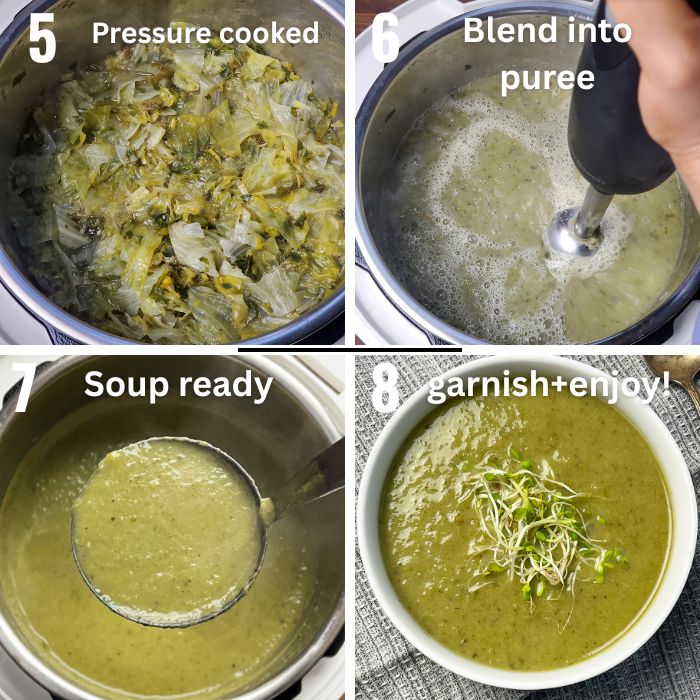 5 Pressure cooked

6 Blend into puree

7 Soup ready

8 garnish+enjoy!